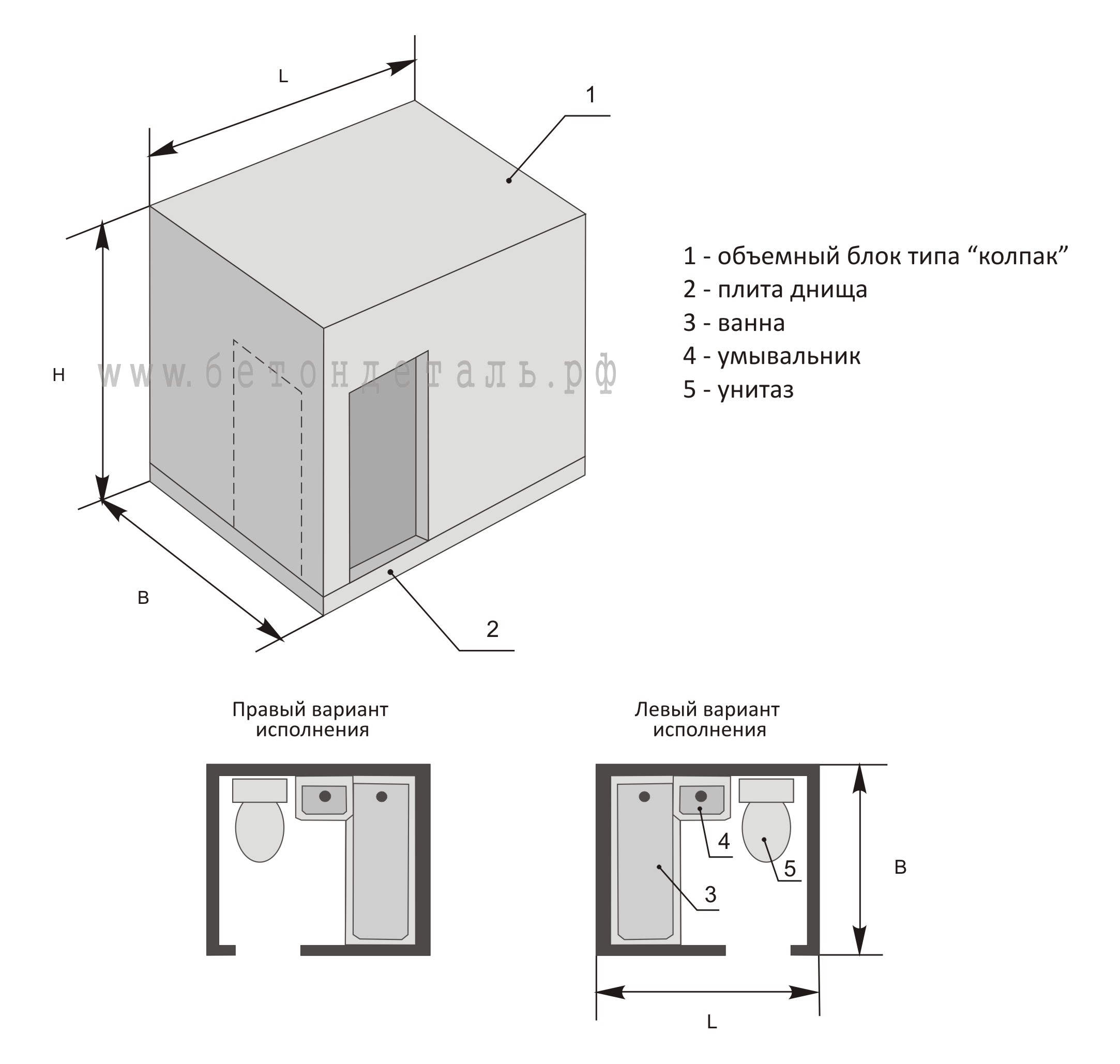 L

1

H

www.бетондеталь.рф

B

2

1 - объемный блок типа “колпак”
2 - плита днища
3 - ванна
4 - умывальник
5 - унитаз

Правый вариант исполнения

Левый вариант исполнения

4

5

3

B

L